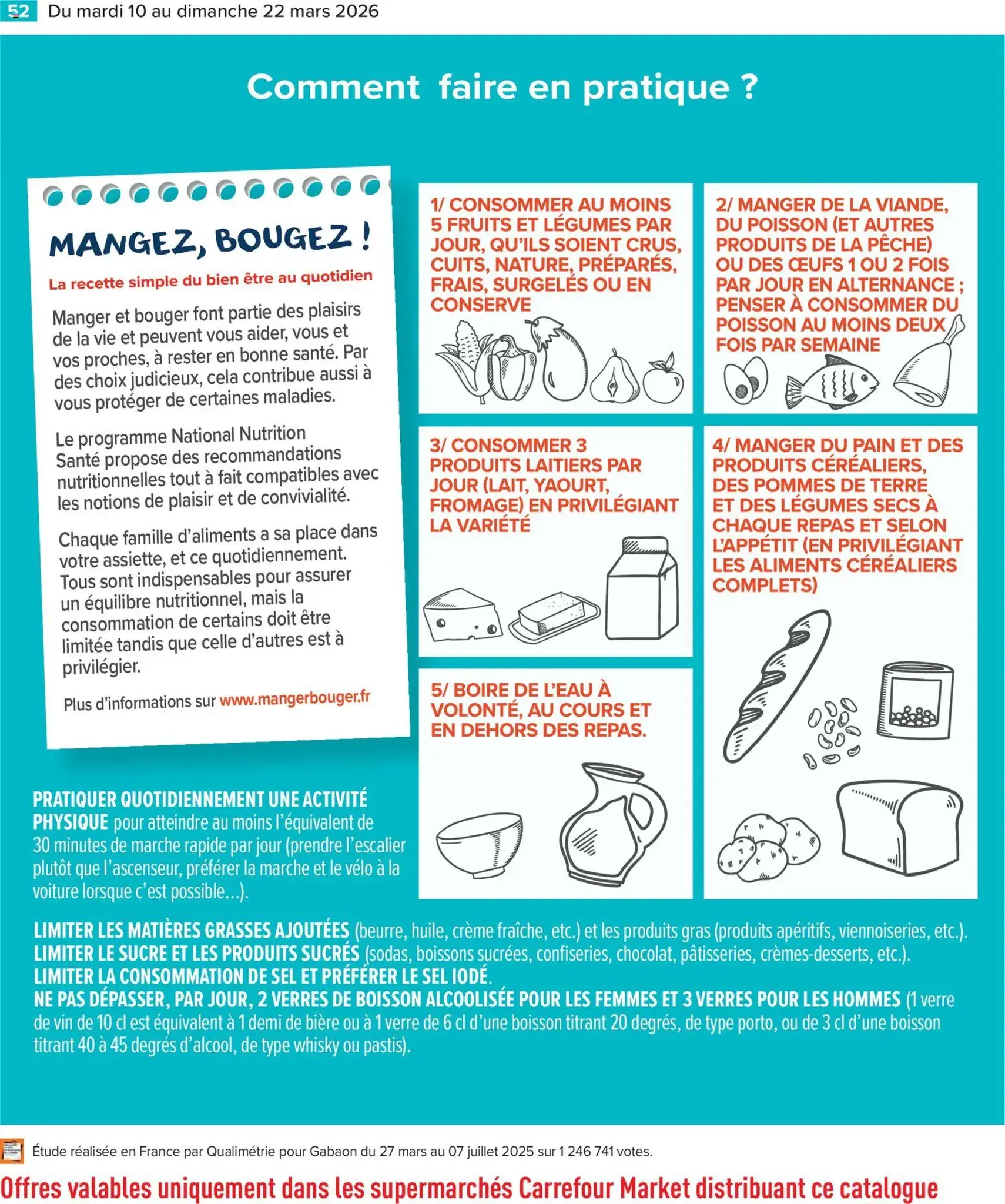 52 Du mardi 10 au dimanche 22 mars 2026

Comment faire en pratique ?

MANGEZ, BOUGEZ !

La recette simple du bien être au quotidien

Manger et bouger font partie des plaisirs de la vie et peuvent vous aider, vous et vos proches, à rester en bonne santé. Par des choix judicieux, cela contribue aussi à vous protéger de certaines maladies.

Le programme National Nutrition Santé propose des recommandations nutritionnelles tout à fait compatibles avec les notions de plaisir et de convivialité.

Chaque famille d'aliments a sa place dans votre assiette, et ce quotidiennement. Tous sont indispensables pour assurer un équilibre nutritionnel, mais la consommation de certains doit être limitée tandis que celle d'autres est à privilégier.

Plus d'informations sur www.mangerbouger.fr

1/ CONSOMMER AU MOINS 5 FRUITS ET LÉGUMES PAR JOUR, QU'ILS SOIENT CRUS, CUITS, NATURE, PRÉPARÉS, FRAIS, SURGELÉS OU EN CONSERVE

2/ MANGER DE LA VIANDE, DU POISSON (ET AUTRES PRODUITS DE LA PÊCHE) OU DES ŒUFS 1 OU 2 FOIS PAR JOUR EN ALTERNANCE ; PENSER À CONSOMMER DU POISSON AU MOINS DEUX FOIS PAR SEMAINE

3/ CONSOMMER 3 PRODUITS LAITIERS PAR JOUR (LAIT, YAOURT, FROMAGE) EN PRIVILÉGIANT LA VARIÉTÉ

4/ MANGER DU PAIN ET DES PRODUITS CÉRÉALIERS, DES POMMES DE TERRE ET DES LÉGUMES SECS À CHAQUE REPAS ET SELON L'APPÉTIT (EN PRIVILÉGIANT LES ALIMENTS CÉRÉALIERS COMPLETS)

5/ BOIRE DE L'EAU À VOLONTÉ, AU COURS ET EN DEHORS DES REPAS.

PRATIQUER QUOTIDIENNEMENT UNE ACTIVITÉ PHYSIQUE pour atteindre au moins l'équivalent de 30 minutes de marche rapide par jour (prendre l'escalier plutôt que l'ascenseur, préférer la marche et le vélo à la voiture lorsque c'est possible...).

LIMITER LES MATIÈRES GRASSES AJOUTÉES (beurre, huile, crème fraîche, etc.) et les produits gras (produits apéritifs, viennoiseries, etc.).
LIMITER LE SUCRE ET LES PRODUITS SUCRÉS (sodas, boissons sucrées, confiseries, chocolat, pâtisseries, crèmes-desserts, etc.).
LIMITER LA CONSOMMATION DE SEL ET PRÉFÉRER LE SEL IODÉ.
NE PAS DÉPASSER, PAR JOUR, 2 VERRES DE BOISSON ALCOOLISÉE POUR LES FEMMES ET 3 VERRES POUR LES HOMMES (1 verre de vin de 10 cl est équivalent à 1 demi de bière ou à 1 verre de 6 cl d'une boisson titrant 20 degrés, de type porto, ou de 3 cl d'une boisson titrant 40 à 45 degrés d'alcool, de type whisky ou pastis).

Étude réalisée en France par Qualimétrie pour Gabaon du 27 mars au 07 juillet 2025 sur 1 246 741 votes.

Offres valables uniquement dans les supermarchés Carrefour Market distribuant ce catalogue