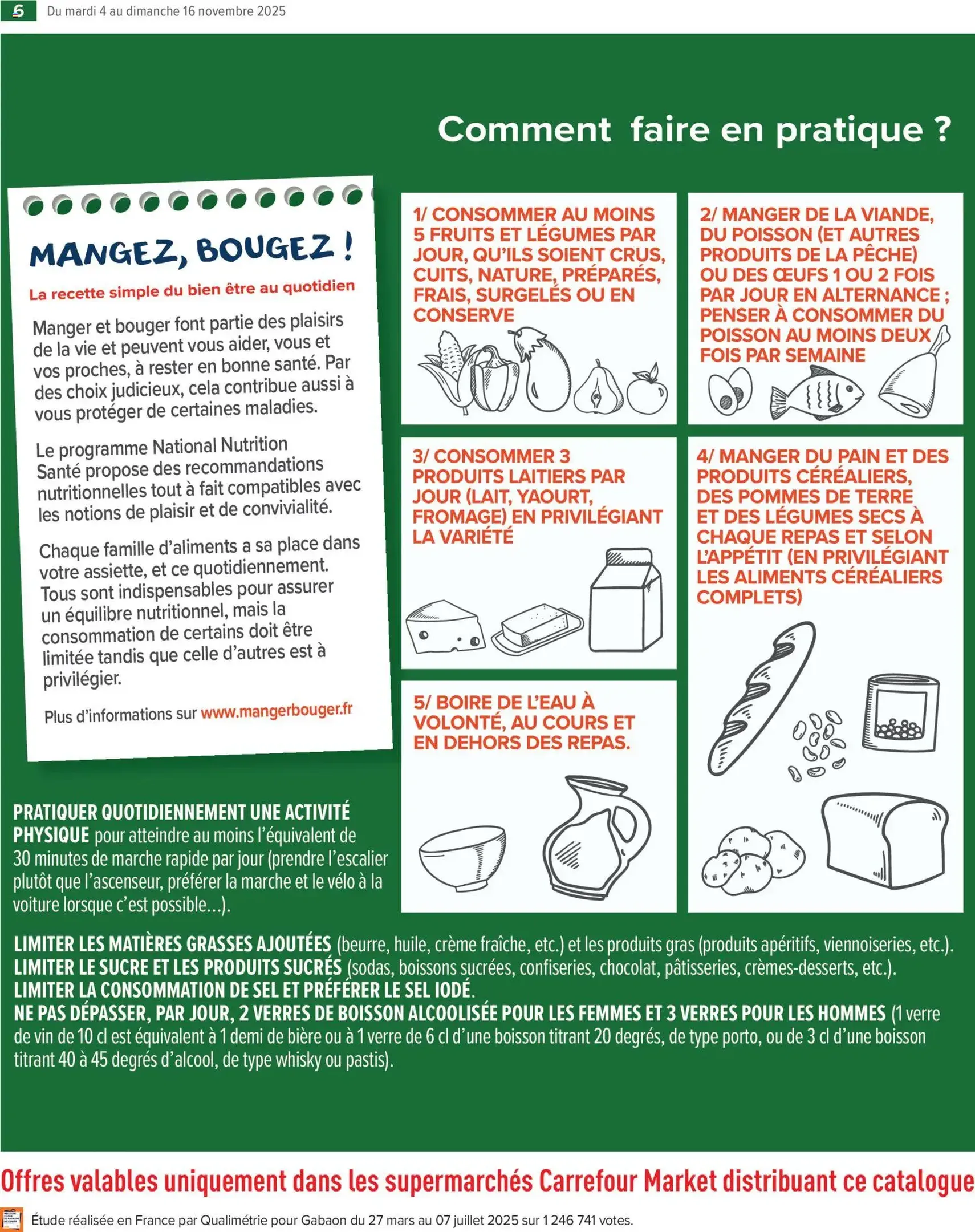 6 Du mardi 4 au dimanche 16 novembre 2025

Comment faire en pratique ?

MANGEZ, BOUGEZ !

La recette simple du bien être au quotidien

Manger et bouger font partie des plaisirs de la vie et peuvent vous aider, vous et vos proches, à rester en bonne santé. Par des choix judicieux, cela contribue aussi à vous protéger de certaines maladies.

Le programme National Nutrition Santé propose des recommandations nutritionnelles tout à fait compatibles avec les notions de plaisir et de convivialité.

Chaque famille d'aliments a sa place dans votre assiette, et ce quotidiennement. Tous sont indispensables pour assurer un équilibre nutritionnel, mais la consommation de certains doit être limitée tandis que celle d'autres est à privilégier.

Plus d'informations sur www.mangerbouger.fr

1/ CONSOMMER AU MOINS 5 FRUITS ET LÉGUMES PAR JOUR, QU'ILS SOIENT CRUS, CUITS, NATURE, PRÉPARÉS, FRAIS, SURGELÉS OU EN CONSERVE

2/ MANGER DE LA VIANDE, DU POISSON (ET AUTRES PRODUITS DE LA PÊCHE) OU DES ŒUFS 1 OU 2 FOIS PAR JOUR EN ALTERNANCE ; PENSER À CONSOMMER DU POISSON AU MOINS DEUX FOIS PAR SEMAINE

3/ CONSOMMER 3 PRODUITS LAITIERS PAR JOUR (LAIT, YAOURT, FROMAGE) EN PRIVILÉGIANT LA VARIÉTÉ

4/ MANGER DU PAIN ET DES PRODUITS CÉRÉALIERS, DES POMMES DE TERRE ET DES LÉGUMES SECS À CHAQUE REPAS ET SELON L'APPÉTIT (EN PRIVILÉGIANT LES ALIMENTS CÉRÉALIERS COMPLETS)

5/ BOIRE DE L'EAU À VOLONTÉ, AU COURS ET EN DEHORS DES REPAS.

PRATIQUER QUOTIDIENNEMENT UNE ACTIVITÉ PHYSIQUE pour atteindre au moins l'équivalent de 30 minutes de marche rapide par jour (prendre l'escalier plutôt que l'ascenseur, préférer la marche et le vélo à la voiture lorsque c'est possible...).

LIMITER LES MATIÈRES GRASSES AJOUTÉES (beurre, huile, crème fraîche, etc.) et les produits gras (produits apéritifs, viennoiseries, etc.).
LIMITER LE SUCRE ET LES PRODUITS SUCRÉS (sodas, boissons sucrées, confiseries, chocolat, pâtisseries, crèmes-desserts, etc.).
LIMITER LA CONSOMMATION DE SEL ET PRÉFÉRER LE SEL IODÉ.
NE PAS DÉPASSER, PAR JOUR, 2 VERRES DE BOISSON ALCOOLISÉE POUR LES FEMMES ET 3 VERRES POUR LES HOMMES (1 verre de vin de 10 cl est équivalent à 1 demi de bière ou à 1 verre de 6 cl d'une boisson titrant 20 degrés, de type porto, ou de 3 cl d'une boisson titrant 40 à 45 degrés d'alcool, de type whisky ou pastis).

Offres valables uniquement dans les supermarchés Carrefour Market distribuant ce catalogue

Étude réalisée en France par Qualimétrie pour Gabaon du 27 mars au 07 juillet 2025 sur 1 246 741 votes.