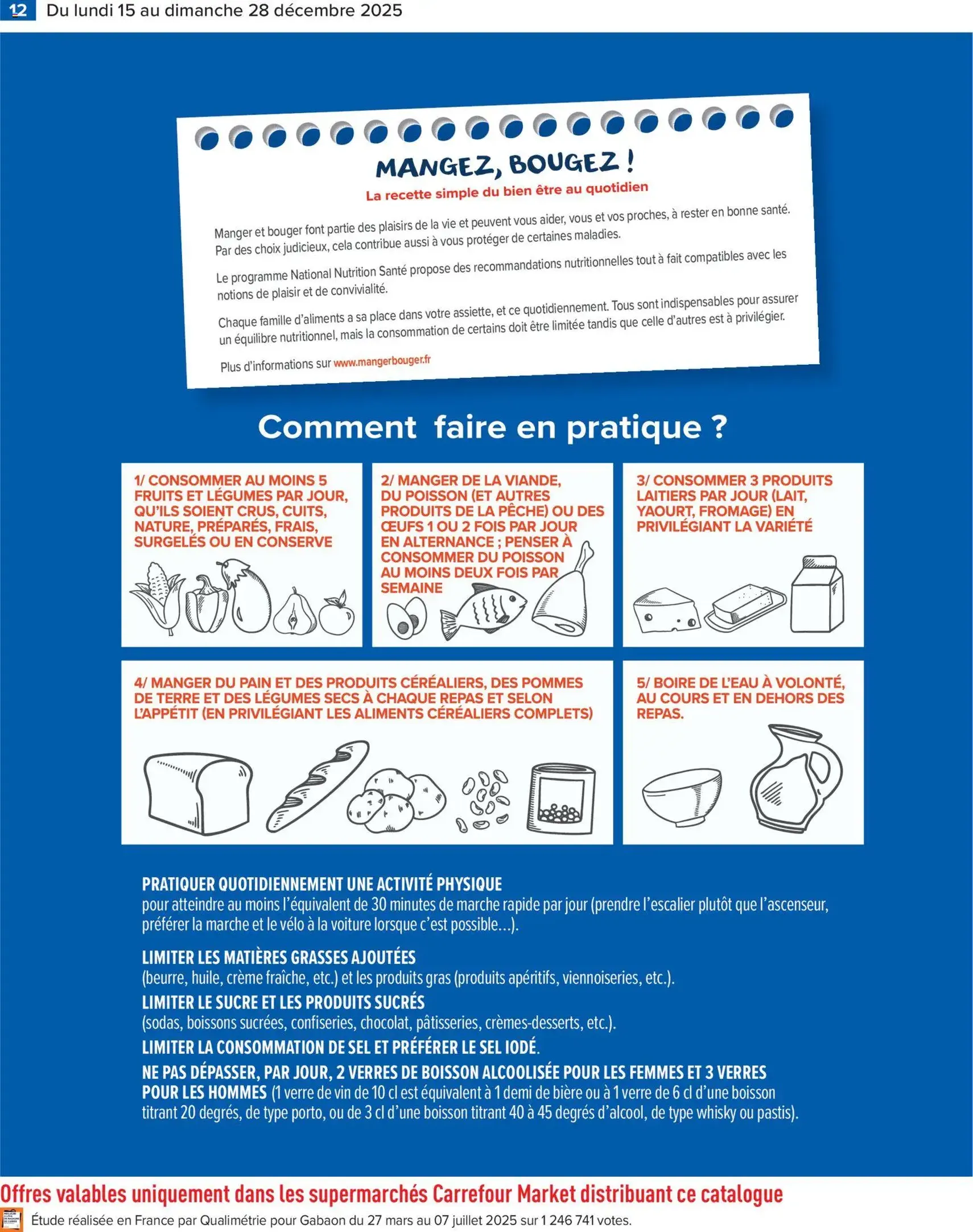 12 Du lundi 15 au dimanche 28 décembre 2025

MANGEZ, BOUGEZ !
La recette simple du bien être au quotidien

Manger et bouger font partie des plaisirs de la vie et peuvent vous aider, vous et vos proches, à rester en bonne santé. Par des choix judicieux, cela contribue aussi à vous protéger de certaines maladies.

Le programme National Nutrition Santé propose des recommandations nutritionnelles tout à fait compatibles avec les notions de plaisir et de convivialité.

Chaque famille d'aliments a sa place dans votre assiette, et ce quotidiennement. Tous sont indispensables pour assurer un équilibre nutritionnel, mais la consommation de certains doit être limitée tandis que celle d'autres est à privilégier.

Plus d'informations sur www.mangerbouger.fr

Comment faire en pratique ?

1/ CONSOMMER AU MOINS 5 FRUITS ET LÉGUMES PAR JOUR, QU'ILS SOIENT CRUS, CUITS, NATURE, PRÉPARÉS, FRAIS, SURGELÉS OU EN CONSERVE

2/ MANGER DE LA VIANDE, DU POISSON (ET AUTRES PRODUITS DE LA PÊCHE) OU DES ŒUFS 1 OU 2 FOIS PAR JOUR EN ALTERNANCE ; PENSER À CONSOMMER DU POISSON AU MOINS DEUX FOIS PAR SEMAINE

3/ CONSOMMER 3 PRODUITS LAITIERS PAR JOUR (LAIT, YAOURT, FROMAGE) EN PRIVILÉGIANT LA VARIÉTÉ

4/ MANGER DU PAIN ET DES PRODUITS CÉRÉALIERS, DES POMMES DE TERRE ET DES LÉGUMES SECS À CHAQUE REPAS ET SELON L'APPÉTIT (EN PRIVILÉGIANT LES ALIMENTS CÉRÉALIERS COMPLETS)

5/ BOIRE DE L'EAU À VOLONTÉ, AU COURS ET EN DEHORS DES REPAS.

PRATIQUER QUOTIDIENNEMENT UNE ACTIVITÉ PHYSIQUE
pour atteindre au moins l'équivalent de 30 minutes de marche rapide par jour (prendre l'escalier plutôt que l'ascenseur, préférer la marche et le vélo à la voiture lorsque c'est possible...).

LIMITER LES MATIÈRES GRASSES AJOUTÉES
(beurre, huile, crème fraîche, etc.) et les produits gras (produits apéritifs, viennoiseries, etc.).
LIMITER LE SUCRE ET LES PRODUITS SUCRÉS
(sodas, boissons sucrées, confiseries, chocolat, pâtisseries, crèmes-desserts, etc.).
LIMITER LA CONSOMMATION DE SEL ET PRÉFÉRER LE SEL IODÉ.
NE PAS DÉPASSER, PAR JOUR, 2 VERRES DE BOISSON ALCOOLISÉE POUR LES FEMMES ET 3 VERRES POUR LES HOMMES (1 verre de vin de 10 cl est équivalent à 1 demi de bière ou à 1 verre de 6 cl d'une boisson titrant 20 degrés, de type porto, ou de 3 cl d'une boisson titrant 40 à 45 degrés d'alcool, de type whisky ou pastis).

Offres valables uniquement dans les supermarchés Carrefour Market distribuant ce catalogue
Étude réalisée en France par Qualimétrie pour Gabaon du 27 mars au 07 juillet 2025 sur 1 246 741 votes.