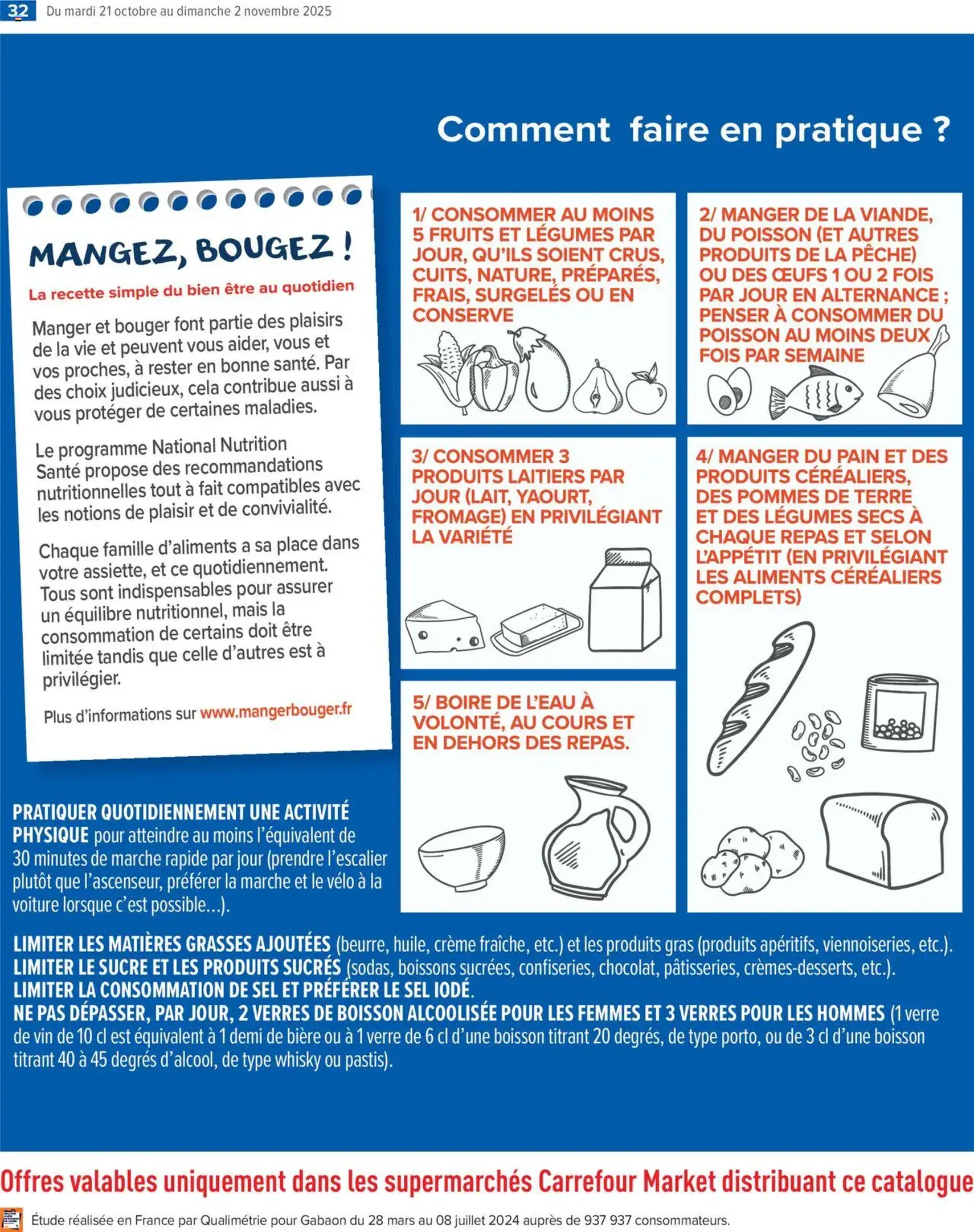 32 Du mardi 21 octobre au dimanche 2 novembre 2025

Comment faire en pratique ?

MANGEZ, BOUGEZ !

La recette simple du bien être au quotidien

Manger et bouger font partie des plaisirs de la vie et peuvent vous aider, vous et vos proches, à rester en bonne santé. Par des choix judicieux, cela contribue aussi à vous protéger de certaines maladies.

Le programme National Nutrition Santé propose des recommandations nutritionnelles tout à fait compatibles avec les notions de plaisir et de convivialité.

Chaque famille d'aliments a sa place dans votre assiette, et ce quotidiennement. Tous sont indispensables pour assurer un équilibre nutritionnel, mais la consommation de certains doit être limitée tandis que celle d'autres est à privilégier.

Plus d'informations sur www.mangerbouger.fr

1/ CONSOMMER AU MOINS 5 FRUITS ET LÉGUMES PAR JOUR, QU'ILS SOIENT CRUS, CUITS, NATURE, PRÉPARÉS, FRAIS, SURGELÉS OU EN CONSERVE

2/ MANGER DE LA VIANDE, DU POISSON (ET AUTRES PRODUITS DE LA PÊCHE) OU DES ŒUFS 1 OU 2 FOIS PAR JOUR EN ALTERNANCE ; PENSER À CONSOMMER DU POISSON AU MOINS DEUX FOIS PAR SEMAINE

3/ CONSOMMER 3 PRODUITS LAITIERS PAR JOUR (LAIT, YAOURT, FROMAGE) EN PRIVILÉGIANT LA VARIÉTÉ

4/ MANGER DU PAIN ET DES PRODUITS CÉRÉALIERS, DES POMMES DE TERRE ET DES LÉGUMES SECS À CHAQUE REPAS ET SELON L'APPÉTIT (EN PRIVILÉGIANT LES ALIMENTS CÉRÉALIERS COMPLETS)

5/ BOIRE DE L'EAU À VOLONTÉ, AU COURS ET EN DEHORS DES REPAS.

PRATIQUER QUOTIDIENNEMENT UNE ACTIVITÉ PHYSIQUE pour atteindre au moins l'équivalent de 30 minutes de marche rapide par jour (prendre l'escalier plutôt que l'ascenseur, préférer la marche et le vélo à la voiture lorsque c'est possible...).

LIMITER LES MATIÈRES GRASSES AJOUTÉES (beurre, huile, crème fraîche, etc.) et les produits gras (produits apéritifs, viennoiseries, etc.).
LIMITER LE SUCRE ET LES PRODUITS SUCRÉS (sodas, boissons sucrées, confiseries, chocolat, pâtisseries, crèmes-desserts, etc.).
LIMITER LA CONSOMMATION DE SEL ET PRÉFÉRER LE SEL IODÉ.
NE PAS DÉPASSER, PAR JOUR, 2 VERRES DE BOISSON ALCOOLISÉE POUR LES FEMMES ET 3 VERRES POUR LES HOMMES (1 verre de vin de 10 cl est équivalent à 1 demi de bière ou à 1 verre de 6 cl d'une boisson titrant 20 degrés, de type porto, ou de 3 cl d'une boisson titrant 40 à 45 degrés d'alcool, de type whisky ou pastis).

Offres valables uniquement dans les supermarchés Carrefour Market distribuant ce catalogue

Étude réalisée en France par Qualimétrie pour Gabaon du 28 mars au 08 juillet 2024 auprès de 937 937 consommateurs.